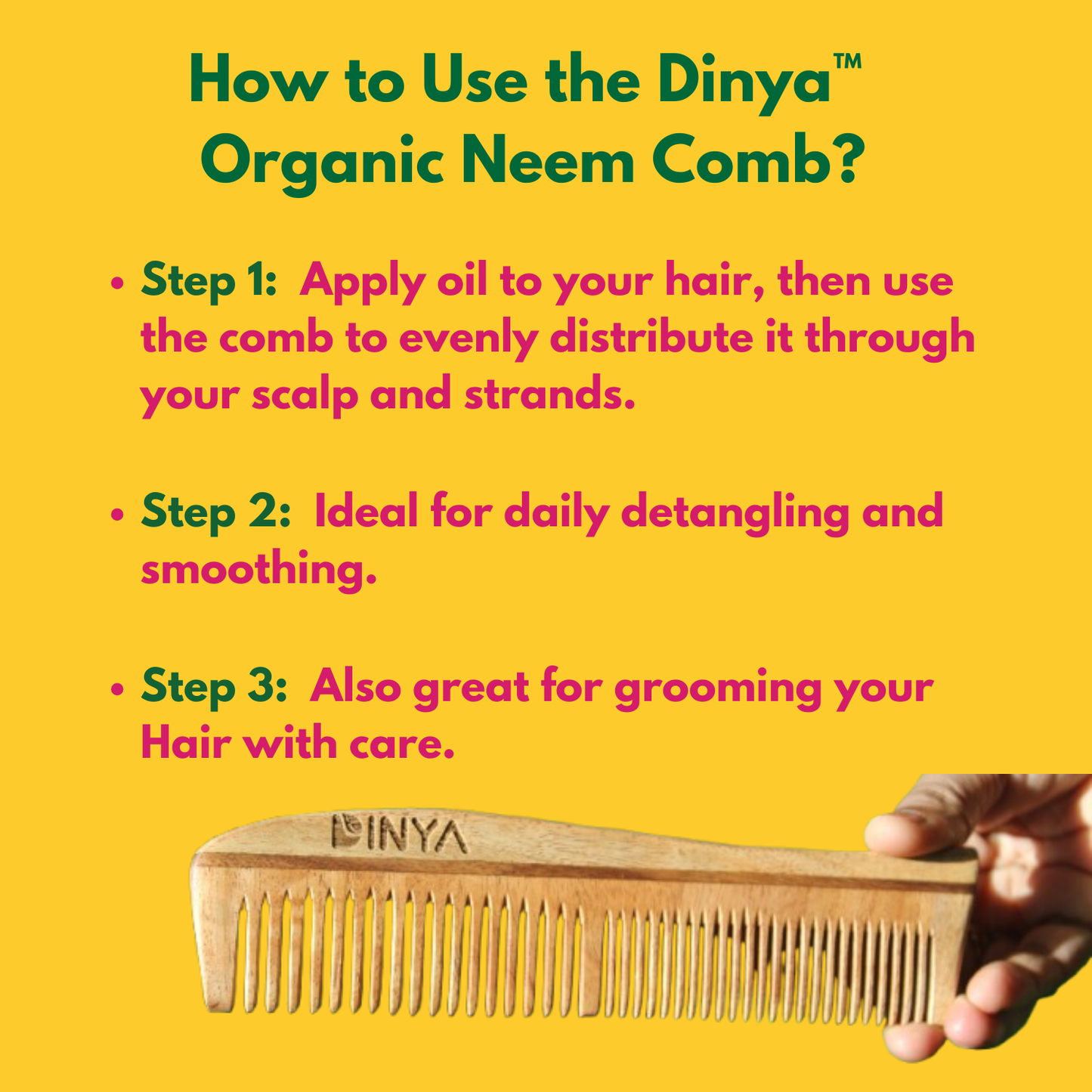 How to Use the Dinya™ Organic Neem Comb?

• Step 1: Apply oil to your hair, then use the comb to evenly distribute it through your scalp and strands.

• Step 2: Ideal for daily detangling and smoothing.

• Step 3: Also great for grooming your Hair with care.

DINYA